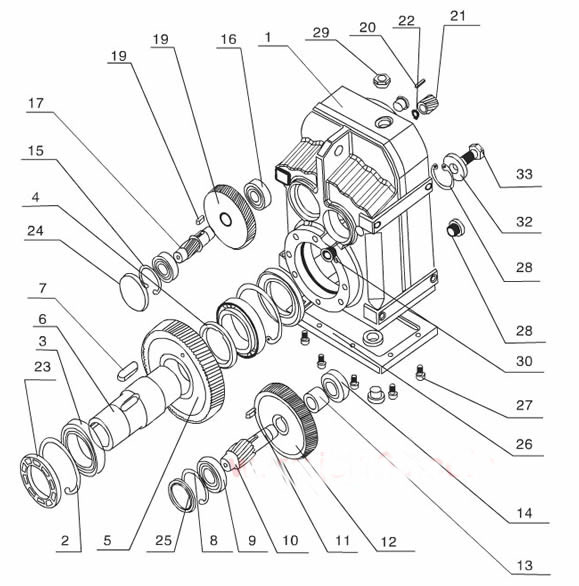 19
16
1
29
20
22
21
19
17
15
4
24
7
6
3
23
33
32
28
28
30
27
26
14
13
2
5
25
8
9
10
11
12